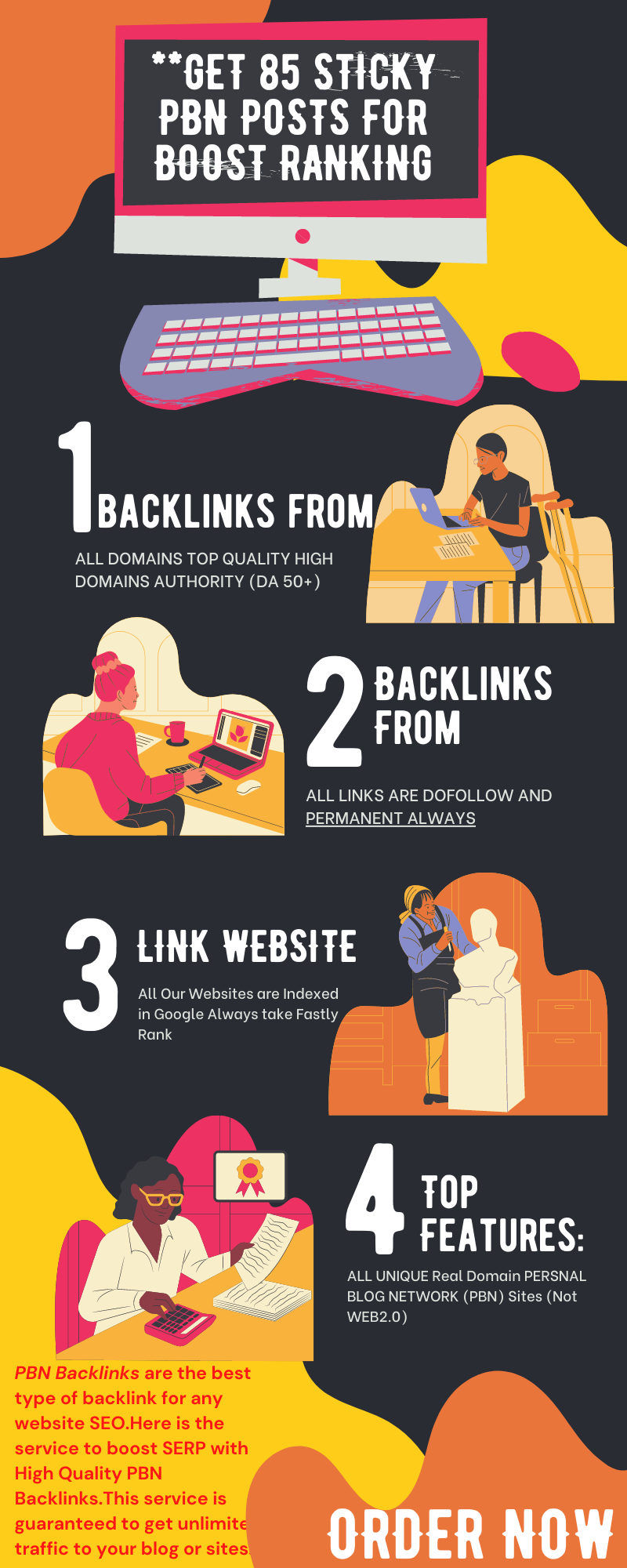 **GET 85 STICKY PBN POSTS FOR BOOST RANKING

1 BACKLINKS FROM

ALL DOMAINS TOP QUALITY HIGH DOMAINS AUTHORITY (DA 50+)

2 BACKLINKS FROM

ALL LINKS ARE DOFOLLOW AND PERMANENT ALWAYS

3 LINK WEBSITE

All Our Websites are Indexed in Google Always take Fastly Rank

4 TOP FEATURES:

ALL UNIQUE Real Domain PERSNAL BLOG NETWORK (PBN) Sites (Not WEB2.0)

PBN Backlinks are the best type of backlink for any website SEO.Here is the service to boost SERP with High Quality PBN Backlinks.This service is guaranteed to get unlimite traffic to your blog or sites

ORDER NOW